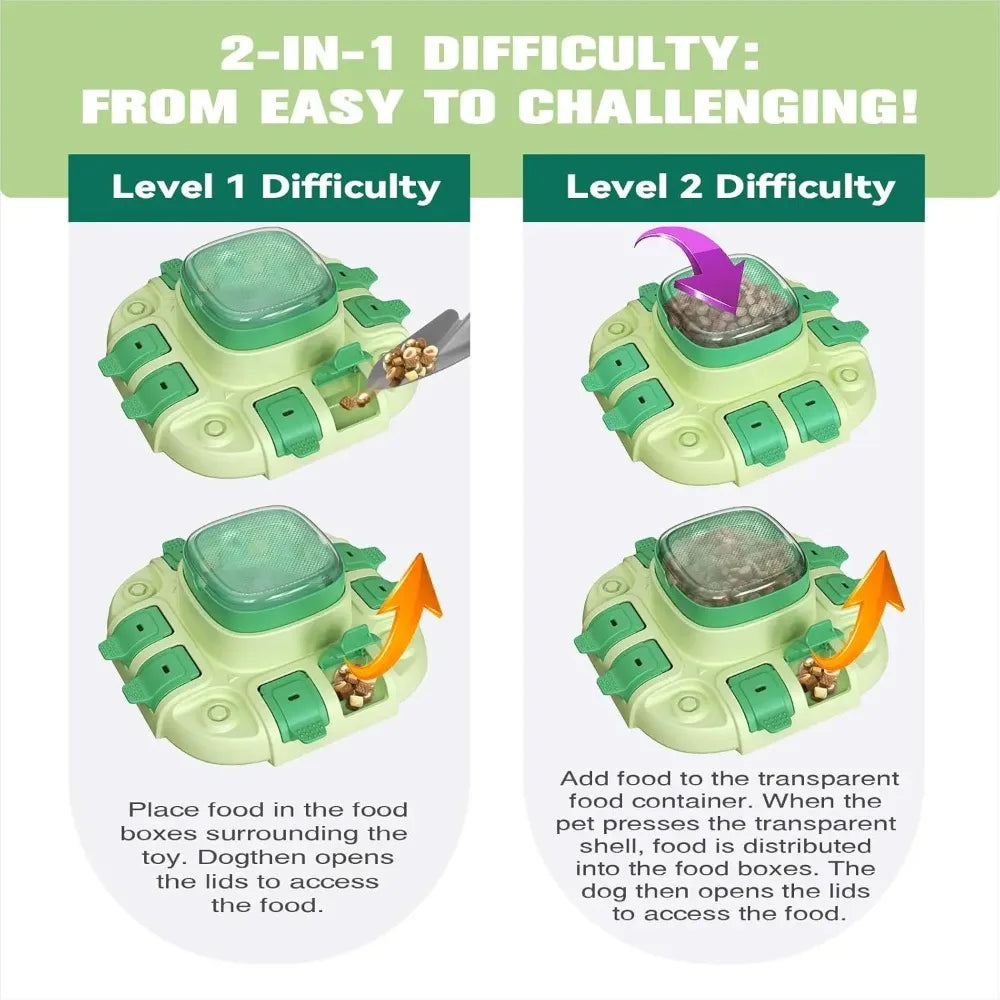 2-IN-1 DIFFICULTY:
FROM EASY TO CHALLENGING!

Level 1 Difficulty

Place food in the food boxes surrounding the toy. Dogthen opens the lids to access the food.

Level 2 Difficulty

Add food to the transparent food container. When the pet presses the transparent shell, food is distributed into the food boxes. The dog then opens the lids to access the food.